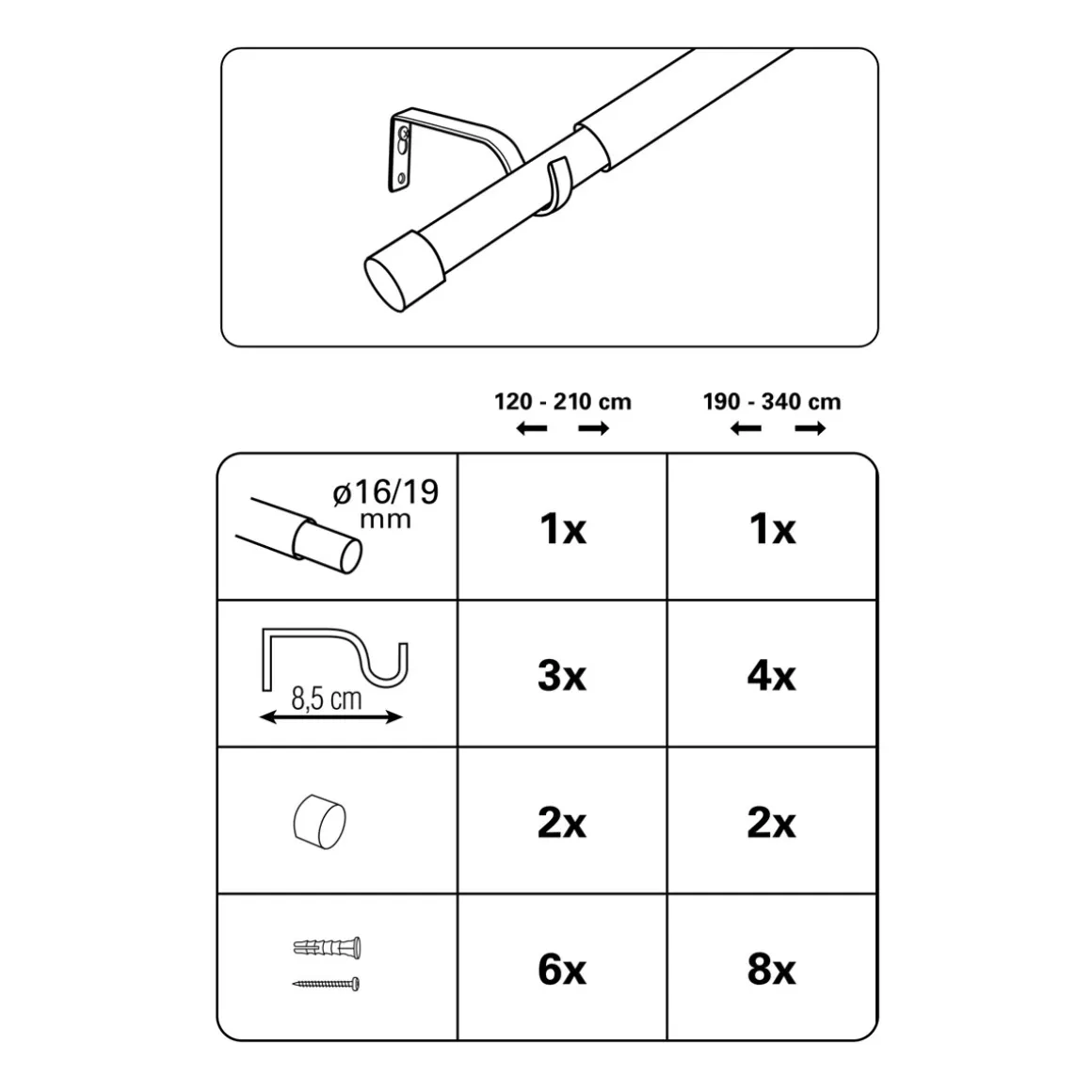 | | 120 - 210 cm | 190 - 340 cm |
|---|---|---|
| ø16/19 mm | 1x | 1x |
| 8,5 cm | 3x | 4x |
| | 2x | 2x |
| | 6x | 8x |