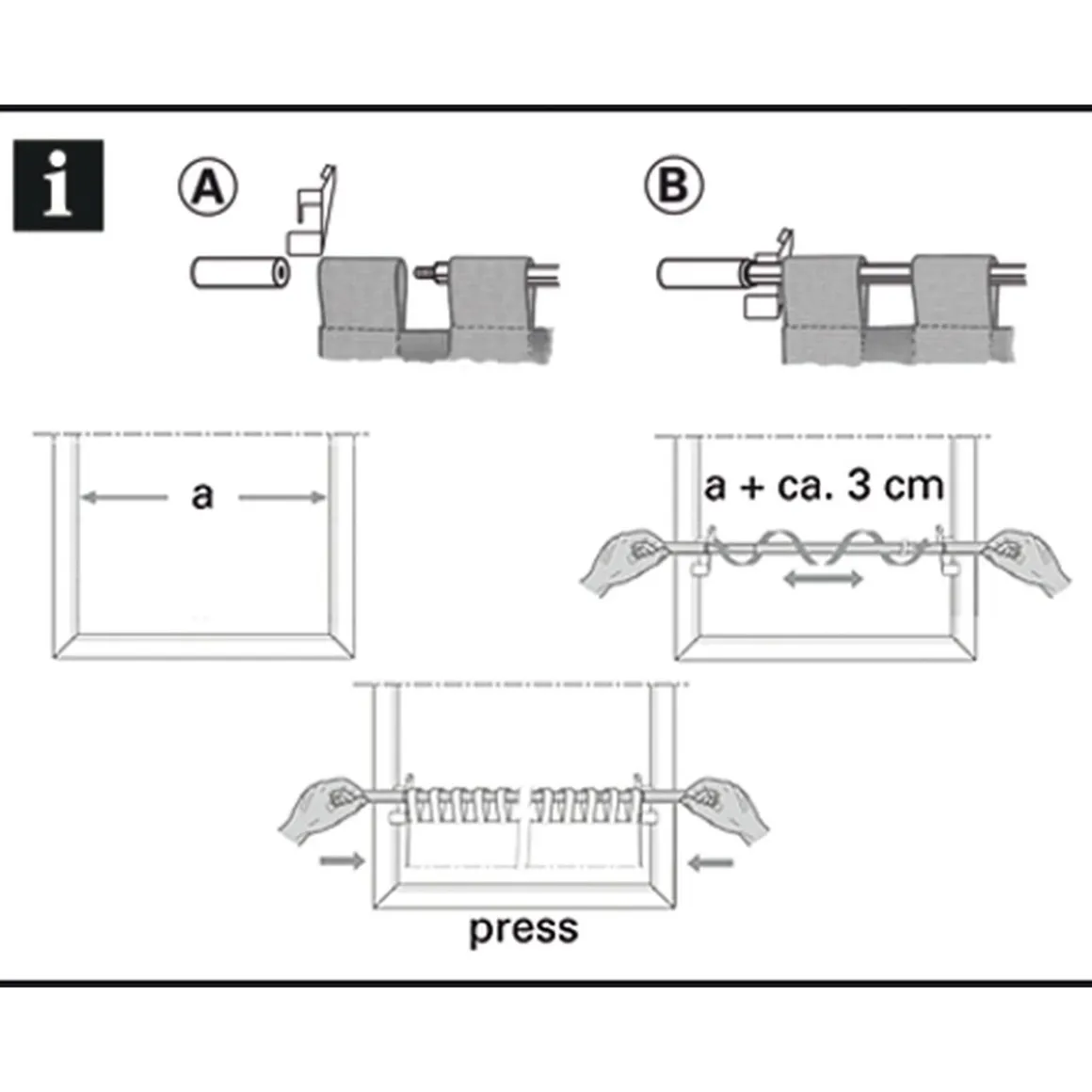 i

A

B

a

a + ca. 3 cm

press