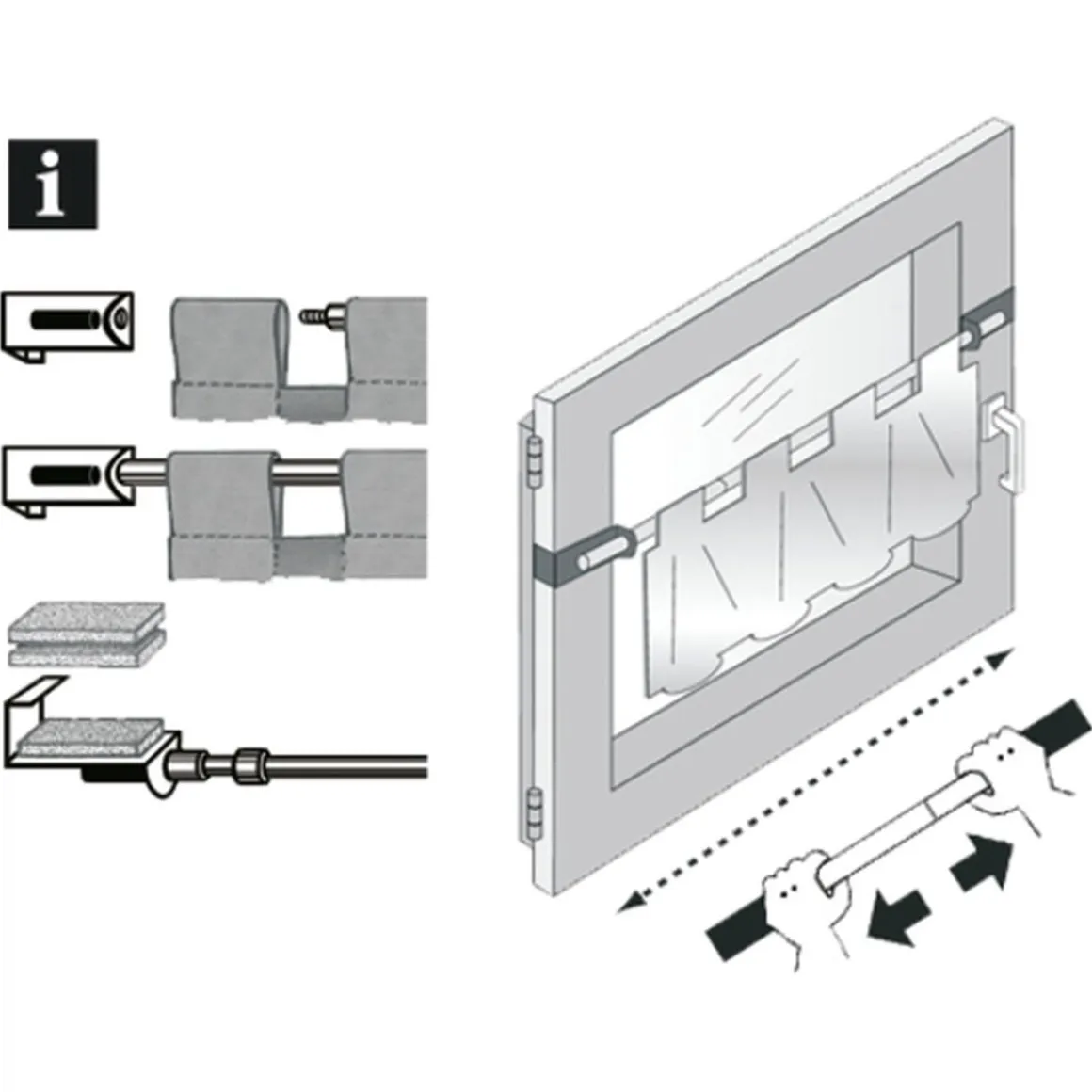 i