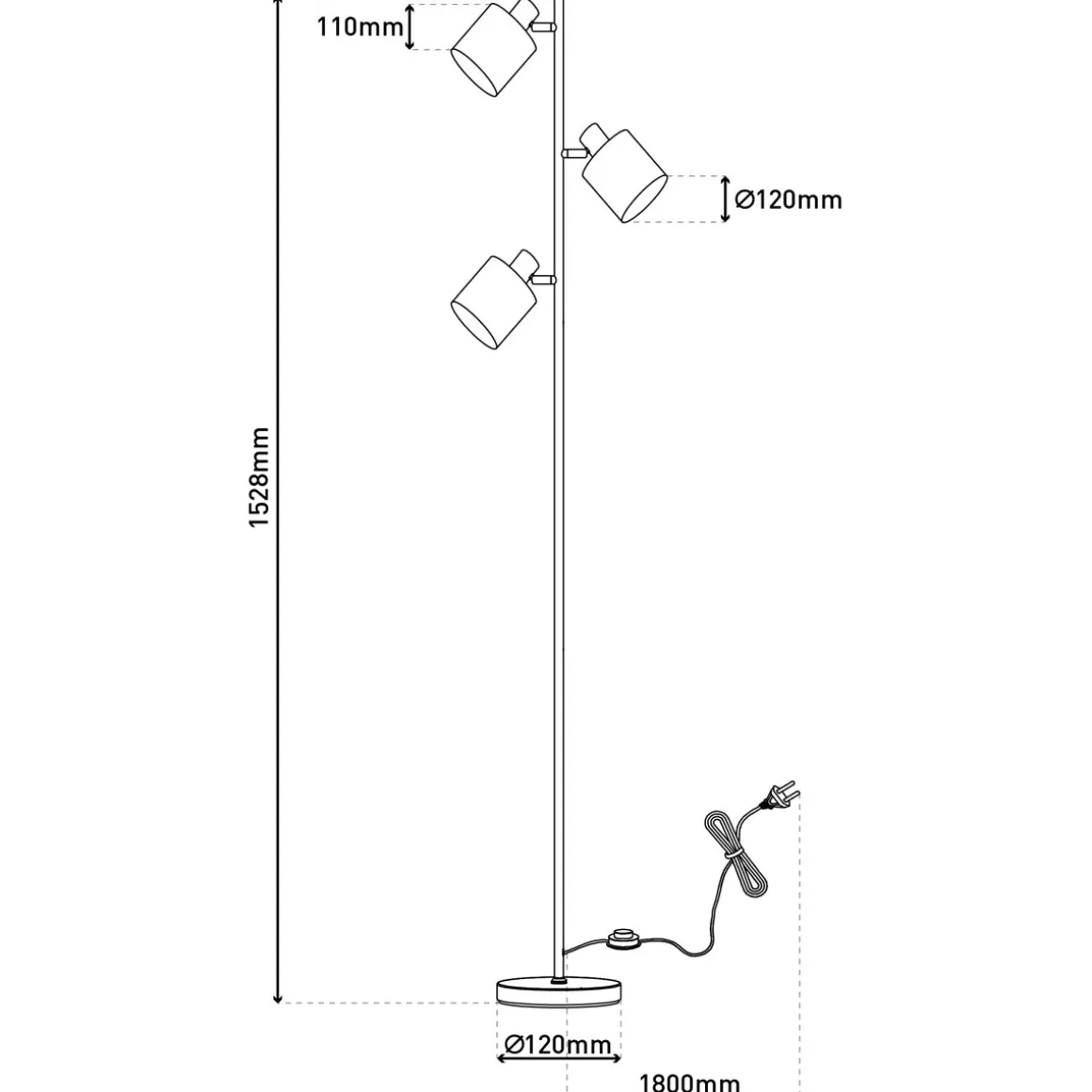 110mm

Ø120mm

1528mm

Ø120mm

1800mm