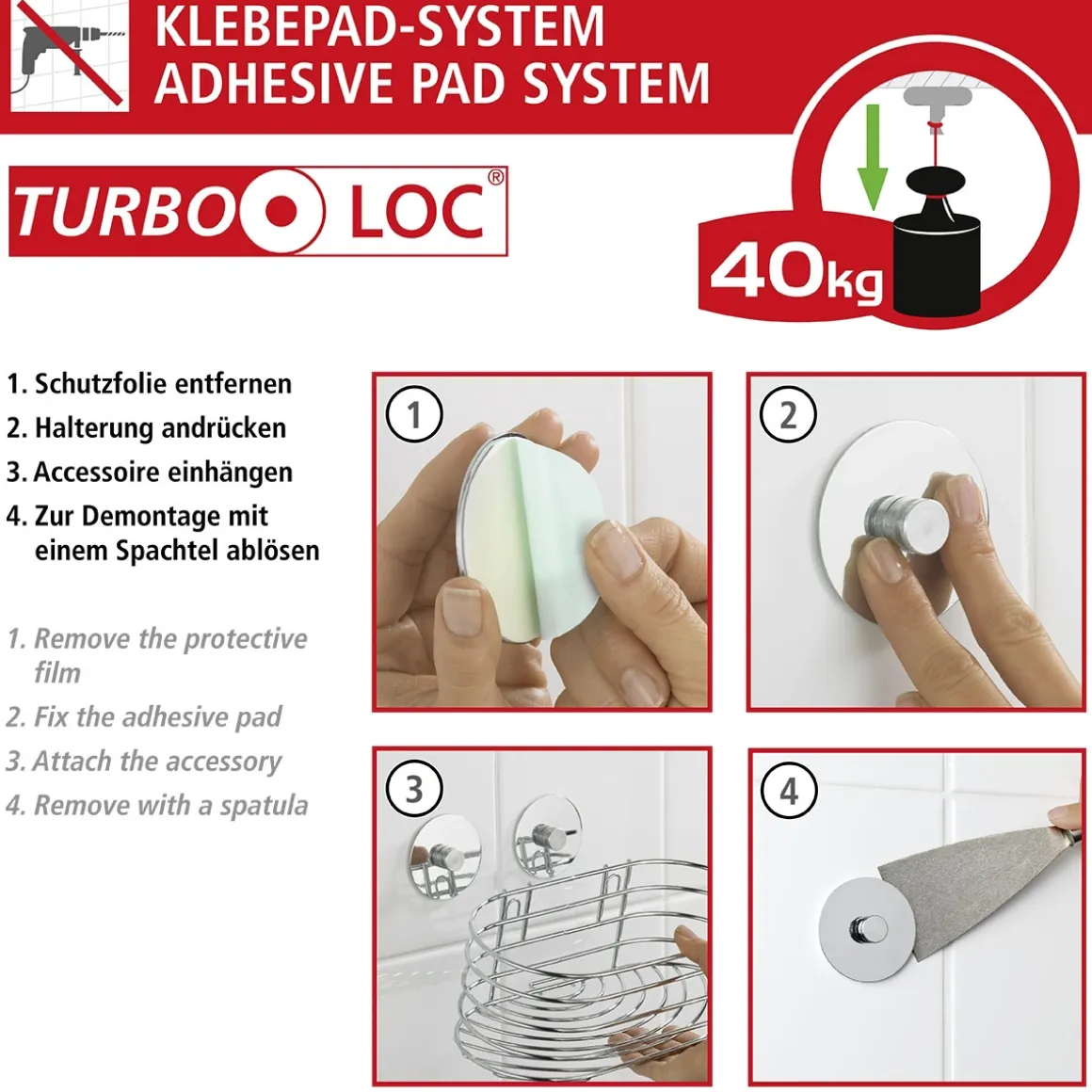 KLEBEPAD-SYSTEM
ADHESIVE PAD SYSTEM

TURBO LOC®

40kg

1. Schutzfolie entfernen
2. Halterung andrücken
3. Accessoire einhängen
4. Zur Demontage mit einem Spachtel ablösen

1. Remove the protective film
2. Fix the adhesive pad
3. Attach the accessory
4. Remove with a spatula

1

2

3

4