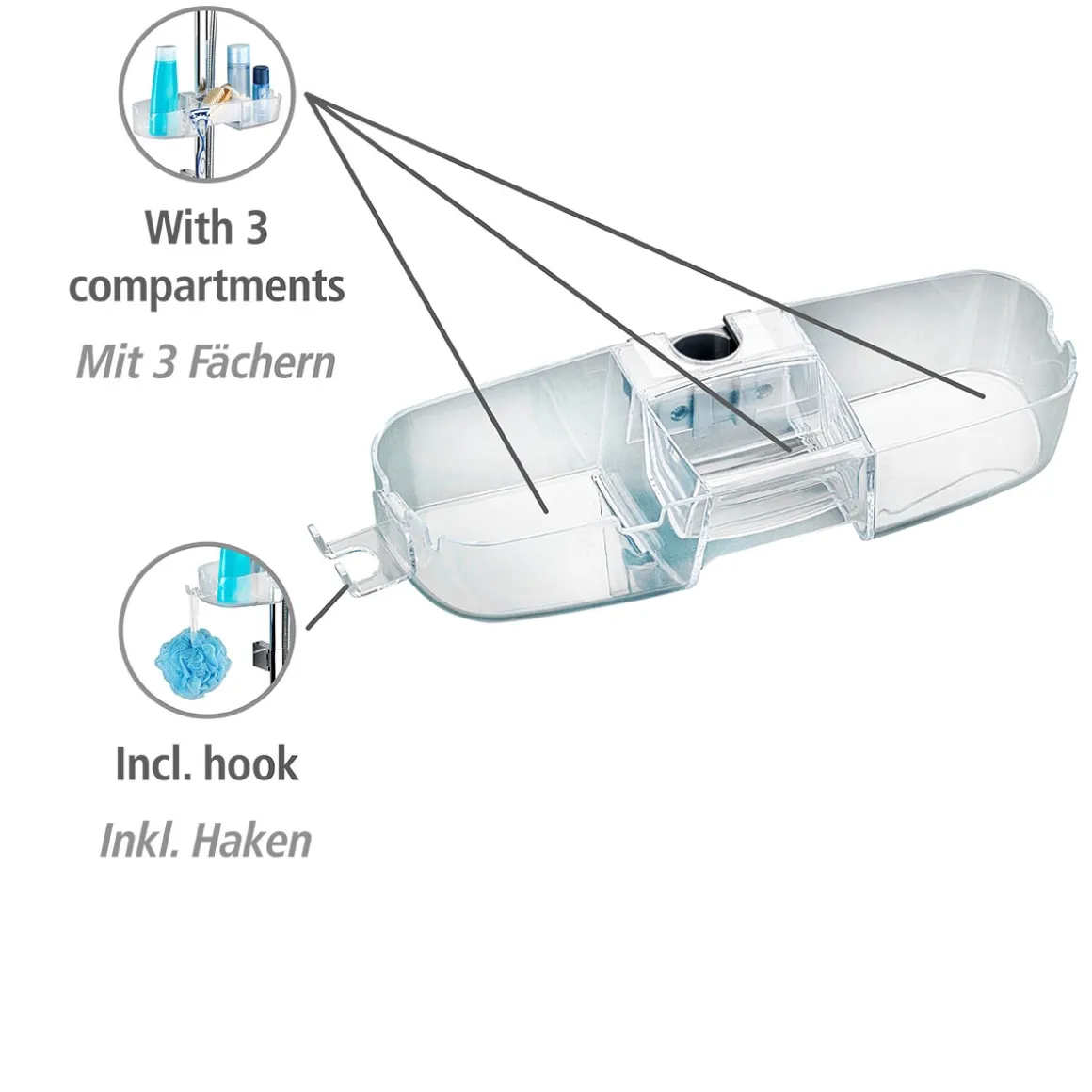 With 3 compartments

Mit 3 Fächern

Incl. hook

Inkl. Haken