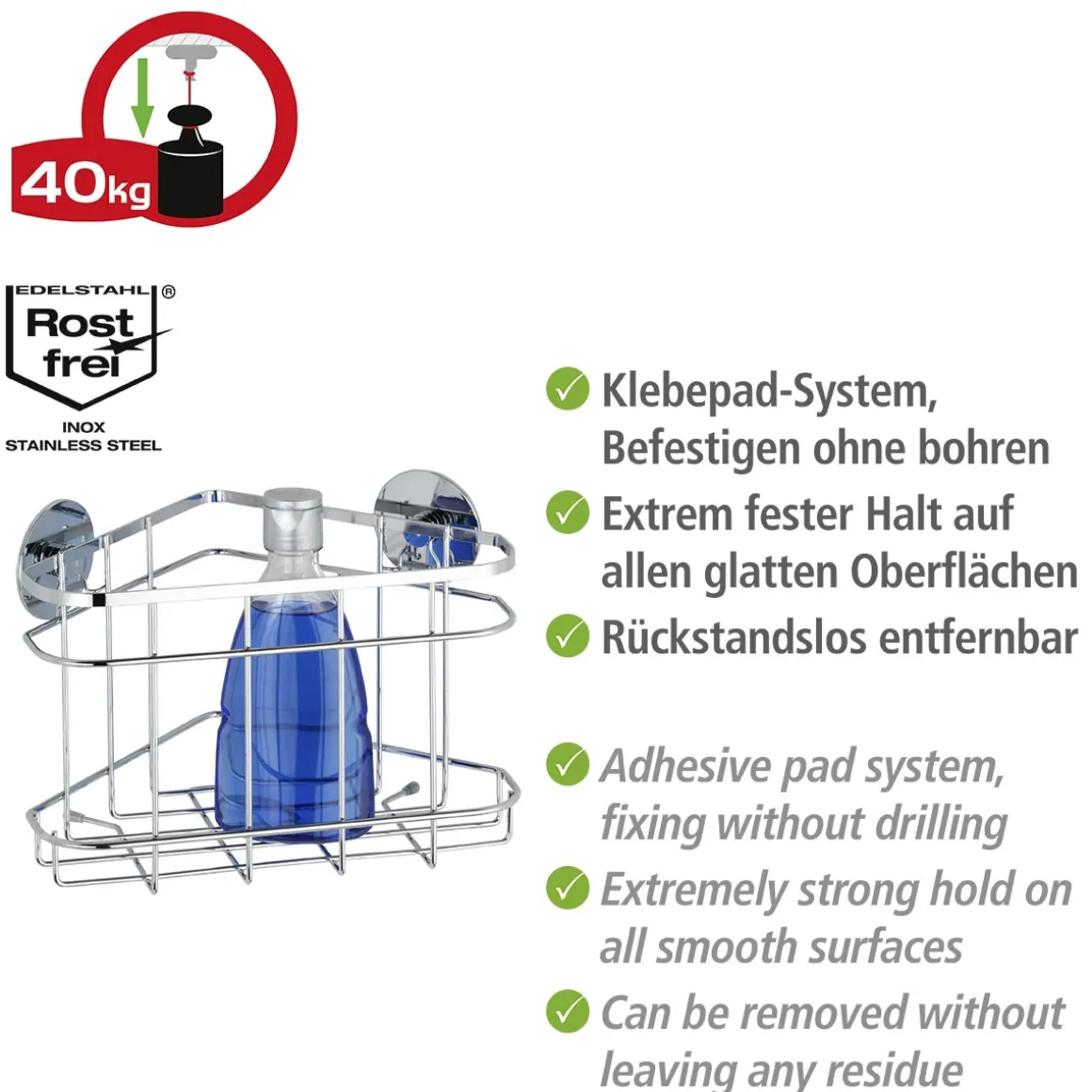 40kg

EDELSTAHL ®
Rost frei
INOX
STAINLESS STEEL

Klebepad-System, Befestigen ohne bohren

Extrem fester Halt auf allen glatten Oberflächen

Rückstandslos entfernbar

Adhesive pad system, fixing without drilling

Extremely strong hold on all smooth surfaces

Can be removed without leaving any residue