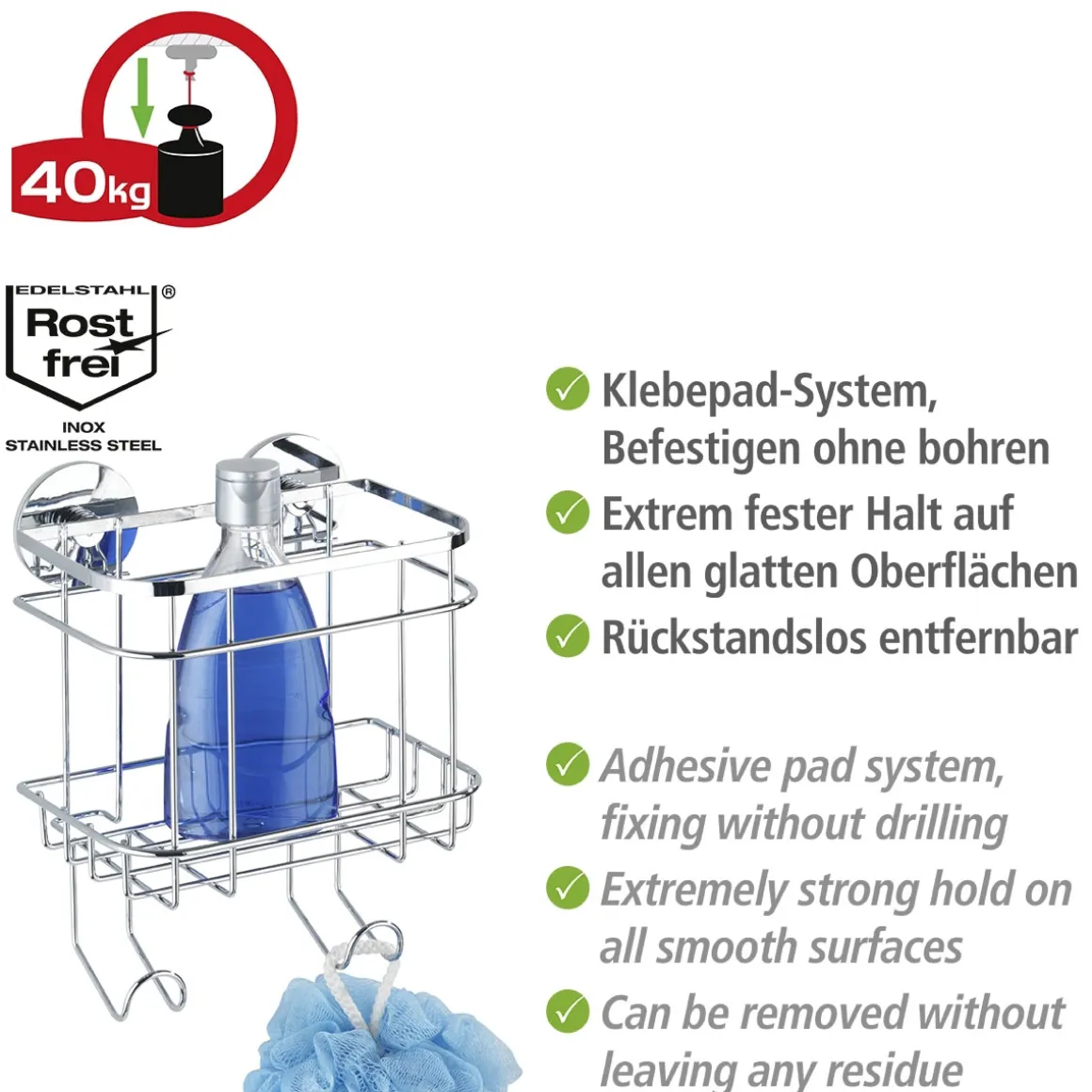 40kg

EDELSTAHL ®
Rost frei
INOX
STAINLESS STEEL

Klebepad-System, Befestigen ohne bohren

Extrem fester Halt auf allen glatten Oberflächen

Rückstandslos entfernbar

Adhesive pad system, fixing without drilling

Extremely strong hold on all smooth surfaces

Can be removed without leaving any residue