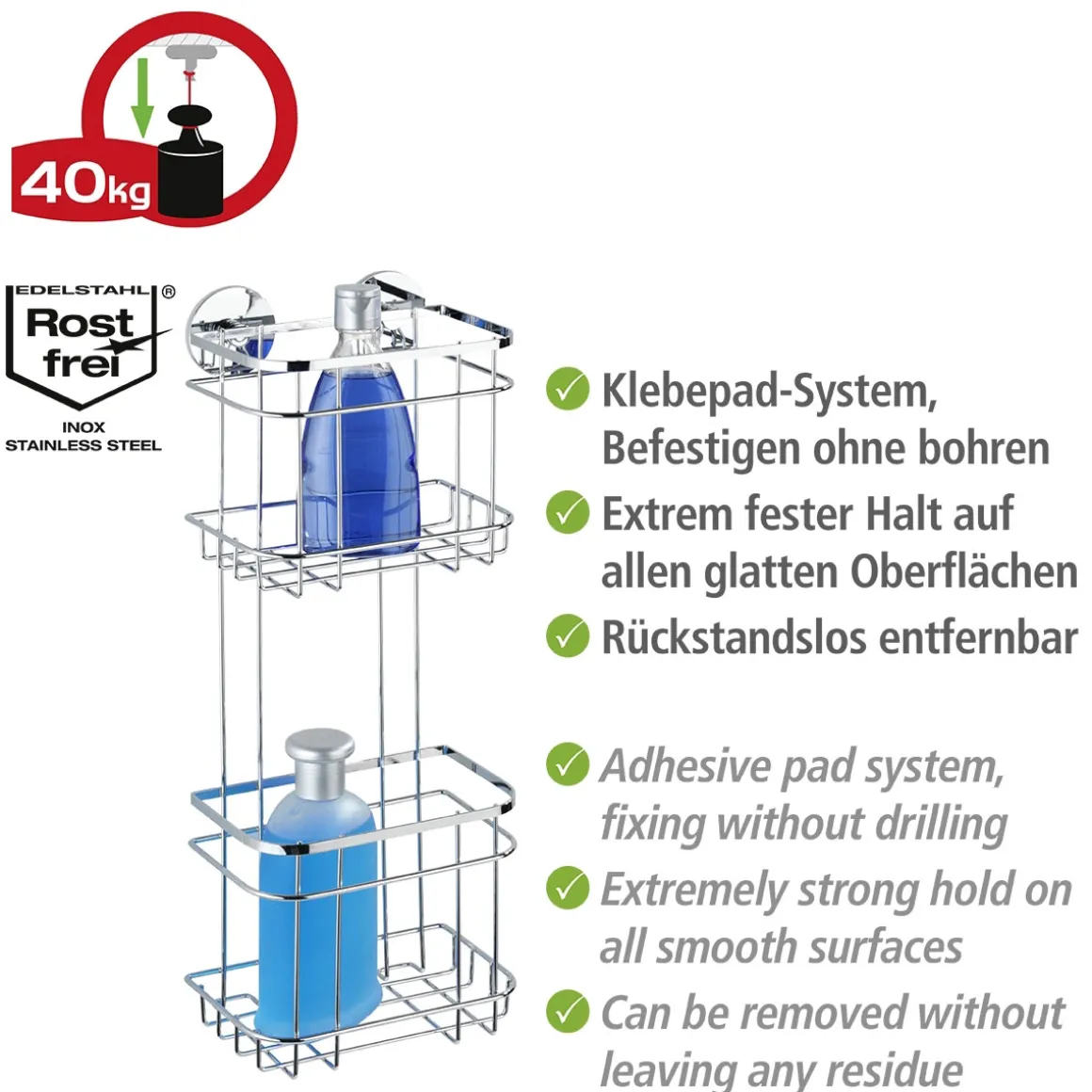 40kg

EDELSTAHL ®
Rost frei
INOX
STAINLESS STEEL

Klebepad-System, Befestigen ohne bohren

Extrem fester Halt auf allen glatten Oberflächen

Rückstandslos entfernbar

Adhesive pad system, fixing without drilling

Extremely strong hold on all smooth surfaces

Can be removed without leaving any residue